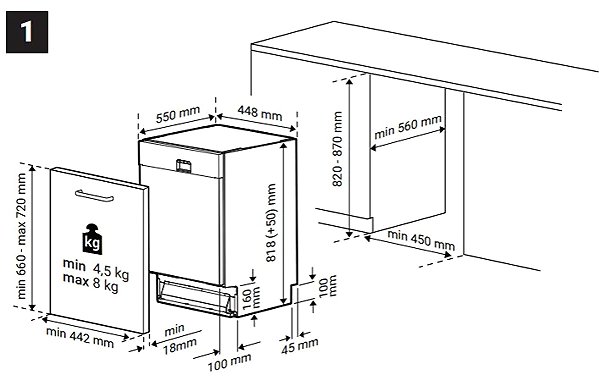 1

550 mm
448 mm
820 - 870 mm
min 560 mm
min 450 mm
min 660 - max 720 mm
kg
min 4,5 kg
max 8 kg
818 (+50) mm
160 mm
100 mm
min 442 mm
min 18mm
100 mm
45 mm