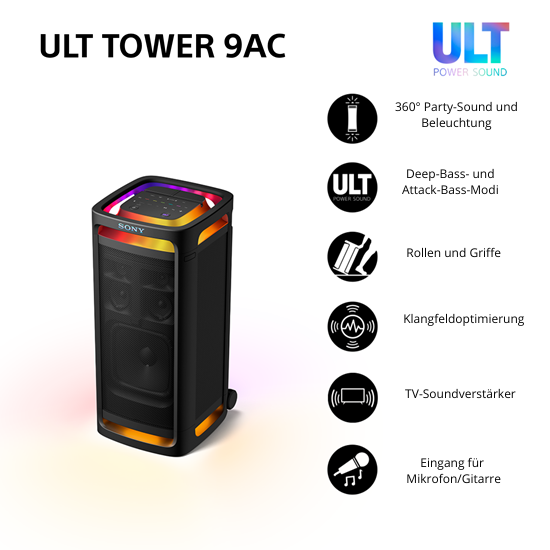 ULT TOWER 9AC

ULT
POWER SOUND

SONY

360° Party-Sound und Beleuchtung

ULT
POWER SOUND

Deep-Bass- und Attack-Bass-Modi

Rollen und Griffe

Klangfeldoptimierung

TV-Soundverstärker

Eingang für Mikrofon/Gitarre