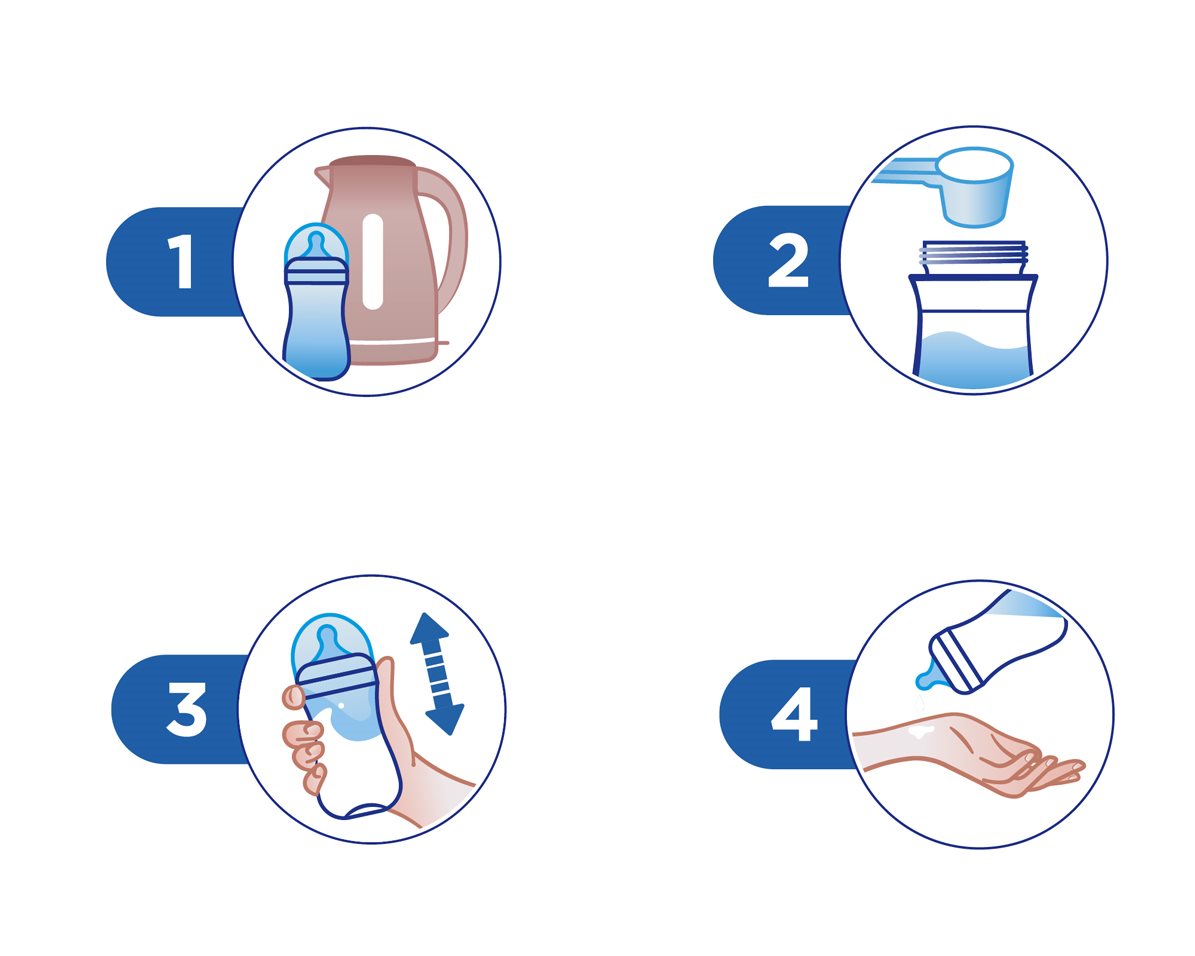 1

2

3

4